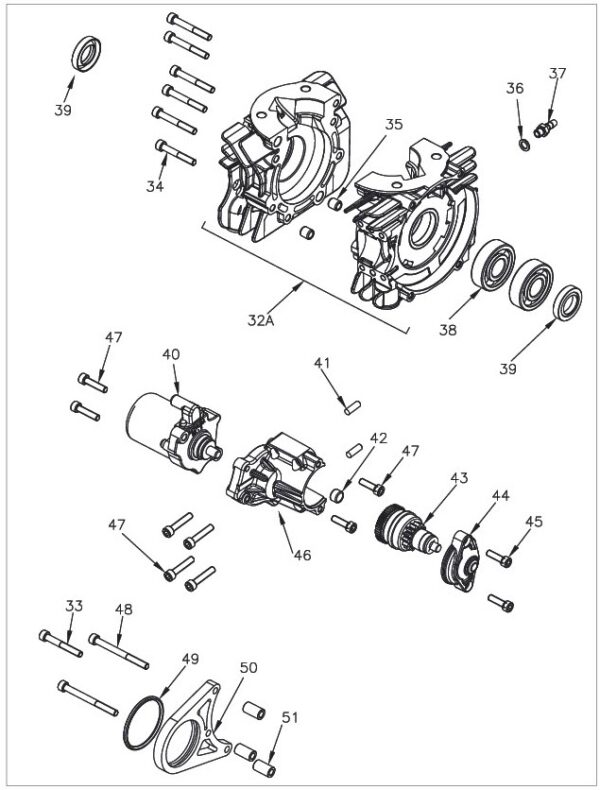 39
34
35
36
37
32A
38
39
47
40
41
42
47
43
44
45
47
46
33
48
49
50
51