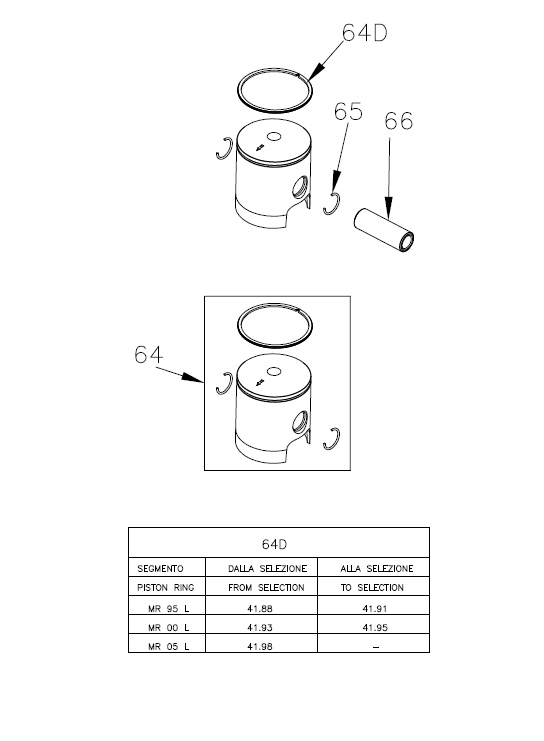 64D

65

66

64

| 64D | | |
|---|---|---|
| SEGMENTO | DALLA SELEZIONE | ALLA SELEZIONE |
| PISTON RING | FROM SELECTION | TO SELECTION |
| MR 95 L | 41.88 | 41.91 |
| MR 00 L | 41.93 | 41.95 |
| MR 05 L | 41.98 | – |