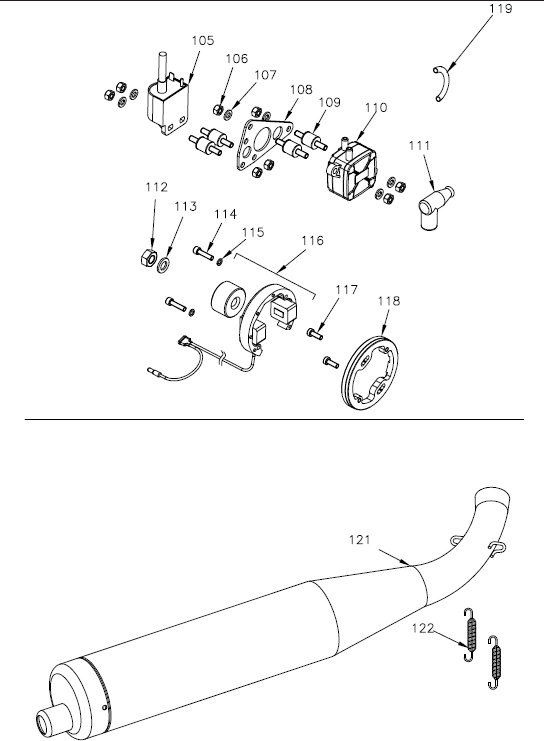 119
105
106
107
108
109
110
111
112
113
114
115
116
117
118
121
122