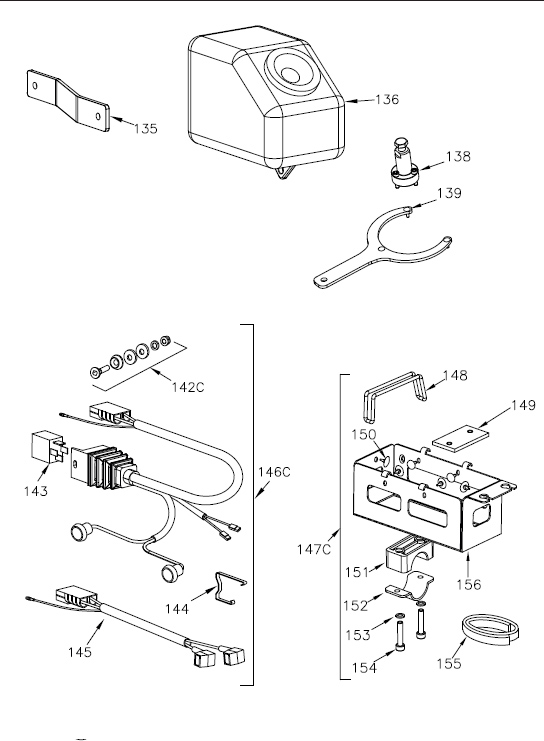 135
136
138
139
142C
143
146C
144
145
148
149
150
147C
151
156
152
153
154
155